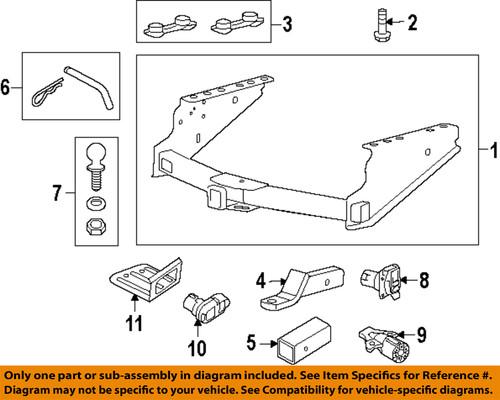 3
2
6
1
7
4
8
11
10
5
9
Only one part or sub-assembly in diagram included. See Item Specifics for Reference #.
Diagram may not be specific to your vehicle. See Compatibility for vehicle-specific diagrams.