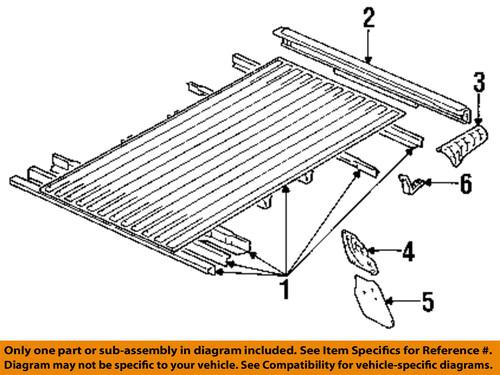 2
3
6
4
1
5

Only one part or sub-assembly in diagram included. See Item Specifics for Reference #.
Diagram may not be specific to your vehicle. See Compatibility for vehicle-specific diagrams.