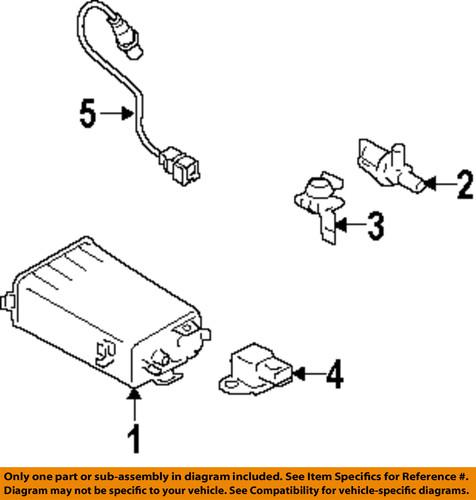 5

2

3

4

1

Only one part or sub-assembly in diagram included. See Item Specifics for Reference #. Diagram may not be specific to your vehicle. See Compatibility for vehicle-specific diagrams.