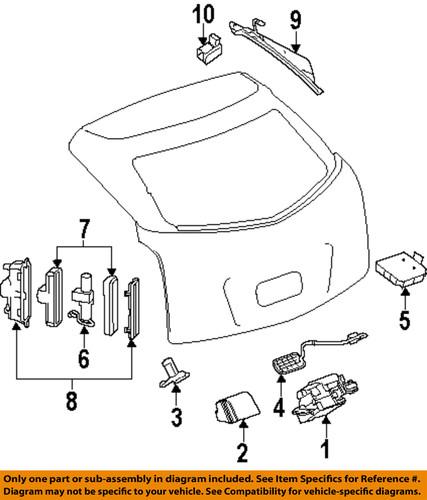 10
9
7
5
6
8
3
4
2
1

Only one part or sub-assembly in diagram included. See Item Specifics for Reference #.
Diagram may not be specific to your vehicle. See Compatibility for vehicle-specific diagrams.