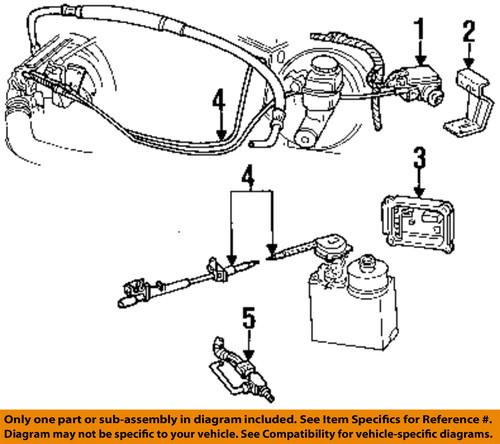 1
2
4
3
4
5

Only one part or sub-assembly in diagram included. See Item Specifics for Reference #.
Diagram may not be specific to your vehicle. See Compatibility for vehicle-specific diagrams.