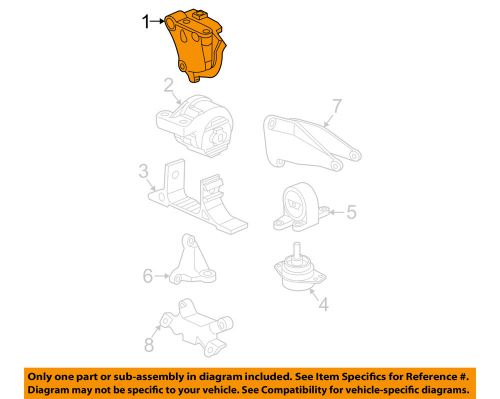 1
2
7
3
5
6
4
8

Only one part or sub-assembly in diagram included. See Item Specifics for Reference #. Diagram may not be specific to your vehicle. See Compatibility for vehicle-specific diagrams.