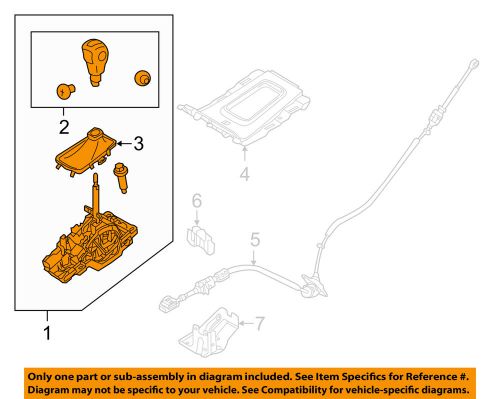 2
3
4
6
5
7
1

Only one part or sub-assembly in diagram included. See Item Specifics for Reference #. Diagram may not be specific to your vehicle. See Compatibility for vehicle-specific diagrams.