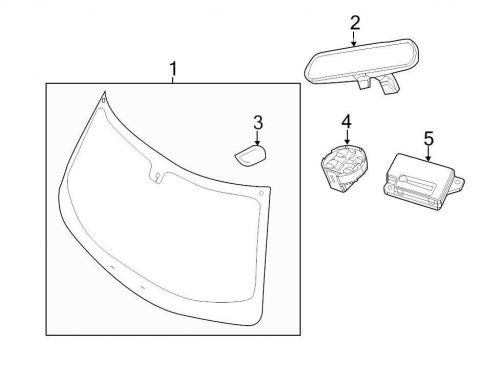 1
2
3
4
5