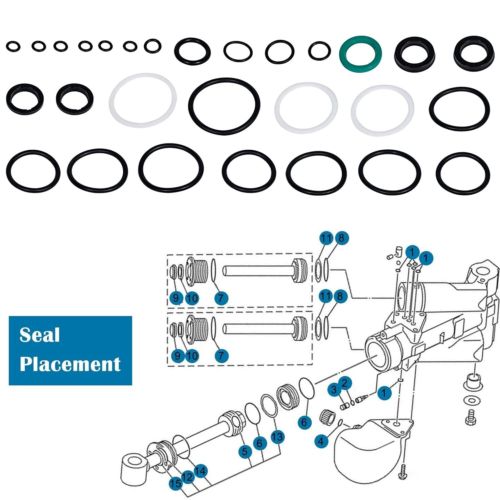 Seal Placement

11 8 1 1
9 10 7
11 8
9 10 7
3 2 1
6
4
5 6 13
15 12 14