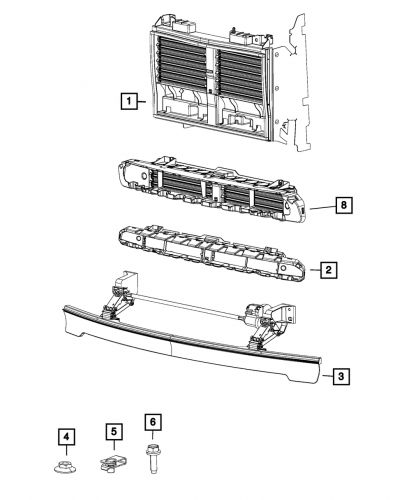 1

8

2

3

4

5

6