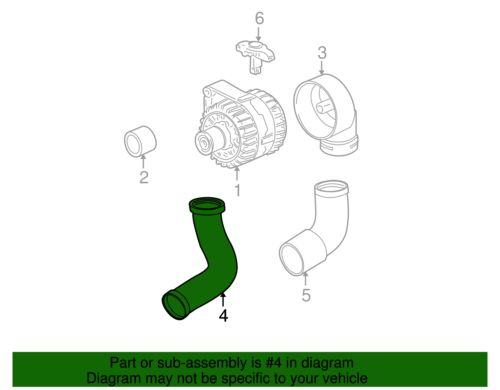 6
3
2
1
4
5
Part or sub-assembly is #4 in diagram
Diagram may not be specific to your vehicle