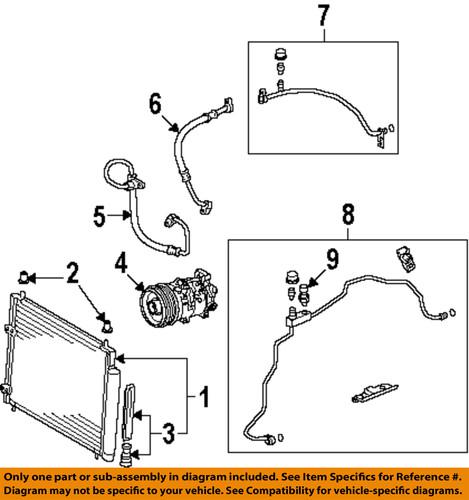 7

6

5

8

9

4

2

1

3

Only one part or sub-assembly in diagram included. See Item Specifics for Reference #. Diagram may not be specific to your vehicle. See Compatibility for vehicle-specific diagrams.