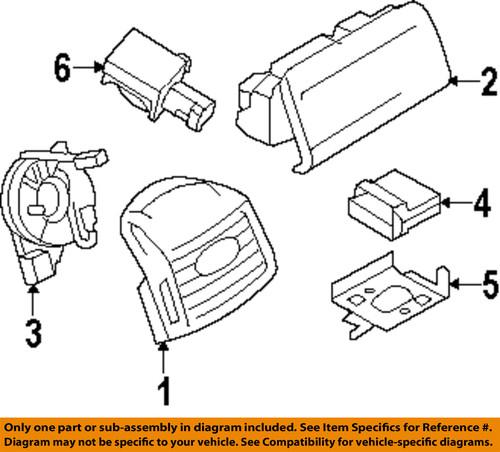 6

2

3

4

5

1

Only one part or sub-assembly in diagram included. See Item Specifics for Reference #.
Diagram may not be specific to your vehicle. See Compatibility for vehicle-specific diagrams.