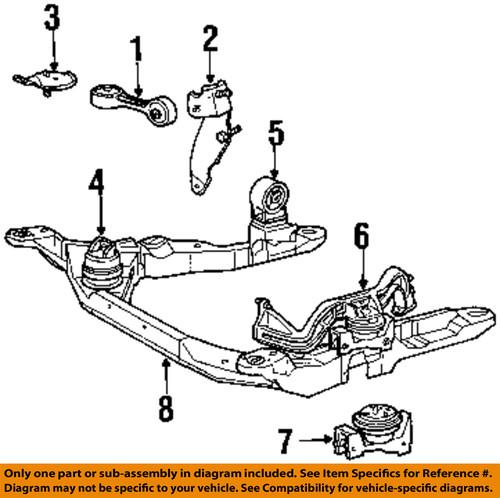 3
1
2
5
4
6
8
7

Only one part or sub-assembly in diagram included. See Item Specifics for Reference #. Diagram may not be specific to your vehicle. See Compatibility for vehicle-specific diagrams.