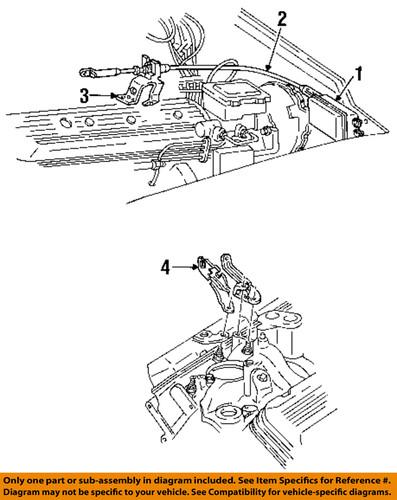 2
1
3
4
Only one part or sub-assembly in diagram included. See Item Specifics for Reference #. Diagram may not be specific to your vehicle. See Compatibility for vehicle-specific diagrams.