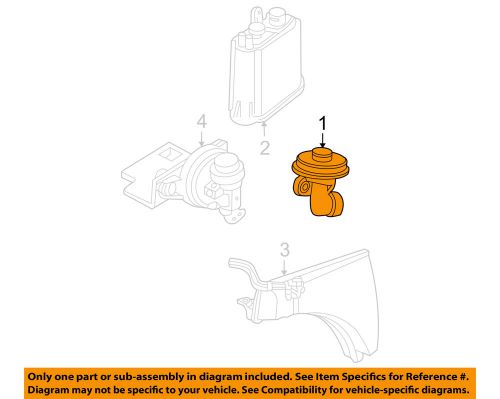 4

2

1

3

Only one part or sub-assembly in diagram included. See Item Specifics for Reference #. Diagram may not be specific to your vehicle. See Compatibility for vehicle-specific diagrams.