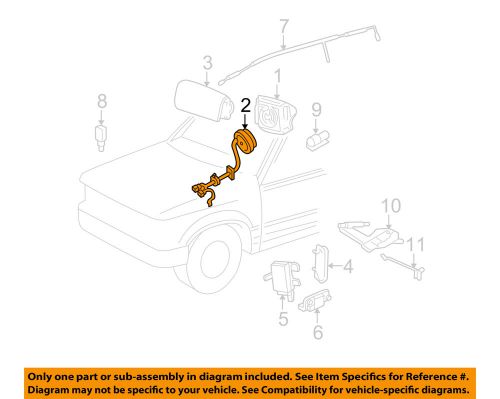 7
3
1
2
8
9
10
11
4
5
6

Only one part or sub-assembly in diagram included. See Item Specifics for Reference #.
Diagram may not be specific to your vehicle. See Compatibility for vehicle-specific diagrams.