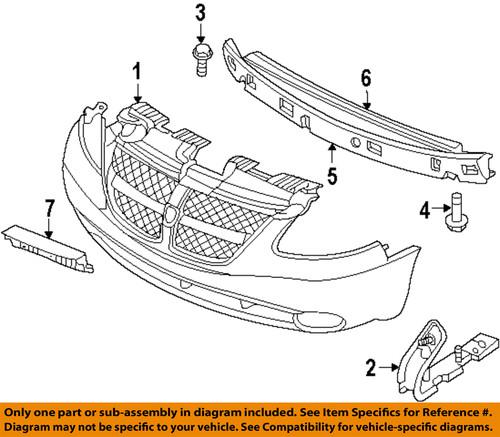 3
1
6
5
7
4
2

Only one part or sub-assembly in diagram included. See Item Specifics for Reference #. Diagram may not be specific to your vehicle. See Compatibility for vehicle-specific diagrams.