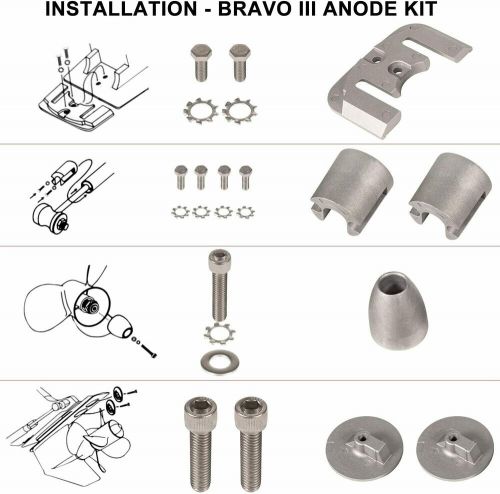 INSTALLATION - BRAVO III ANODE KIT