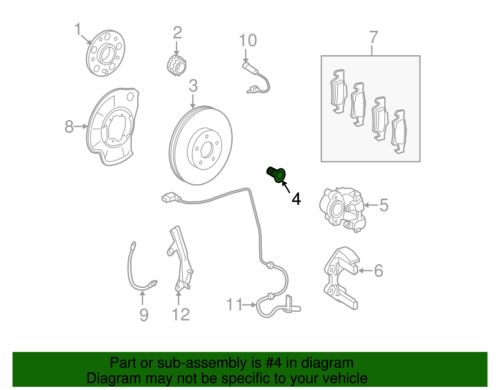 1
2
10
7
3
8
4
5
6
9
12
11

Part or sub-assembly is #4 in diagram
Diagram may not be specific to your vehicle