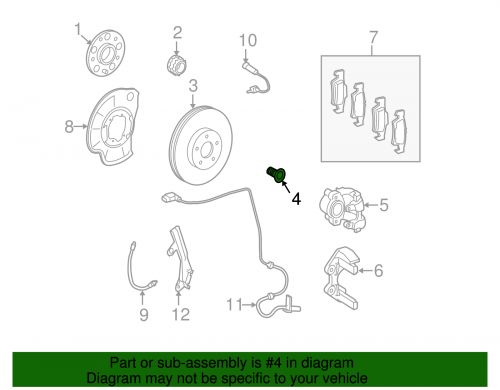 1
2
10
7
3
8
4
5
6
9
12
11

Part or sub-assembly is #4 in diagram
Diagram may not be specific to your vehicle