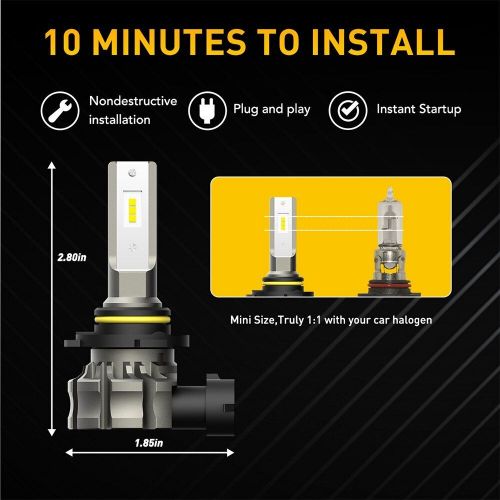 10 MINUTES TO INSTALL

Nondestructive installation

Plug and play

Instant Startup

2.80in

1.85in

Mini Size,Truly 1:1 with your car halogen