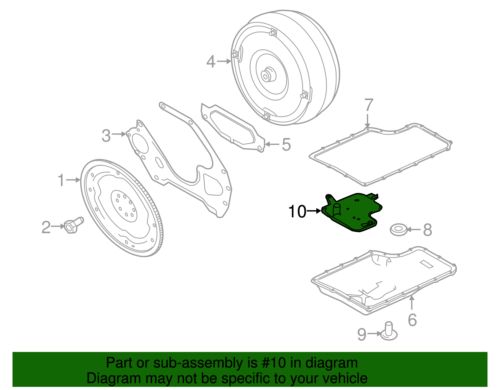 4
7
3
5
1
10
2
8
6
9

Part or sub-assembly is #10 in diagram
Diagram may not be specific to your vehicle