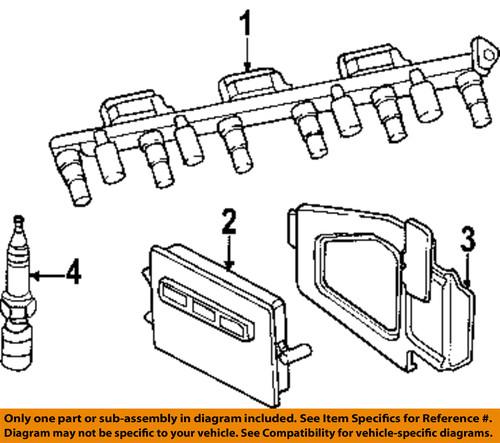 1

2

3

4

Only one part or sub-assembly in diagram included. See Item Specifics for Reference #. Diagram may not be specific to your vehicle. See Compatibility for vehicle-specific diagrams.