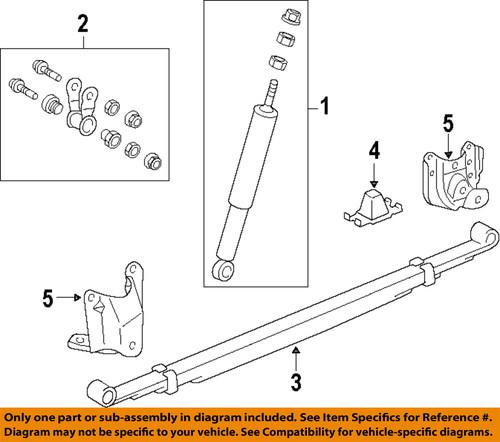 2

1

4

5

5

3

Only one part or sub-assembly in diagram included. See Item Specifics for Reference #. Diagram may not be specific to your vehicle. See Compatibility for vehicle-specific diagrams.