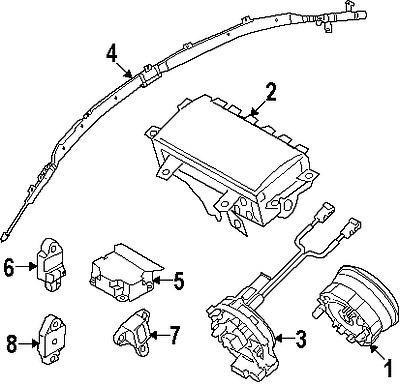 4
2
6
5
8
7
3
1