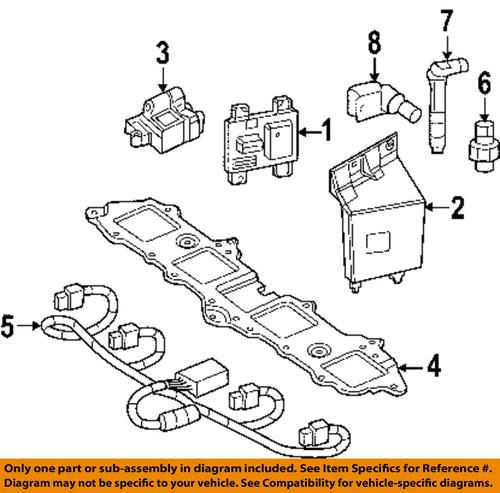 3
8
7
6
1
2
5
4

Only one part or sub-assembly in diagram included. See Item Specifics for Reference #.
Diagram may not be specific to your vehicle. See Compatibility for vehicle-specific diagrams.