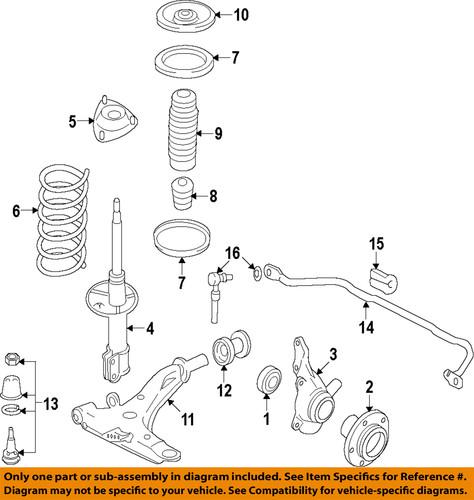 10

7

5

9

6

8

7

16

15

14

4

3

13

12

2

11

1

Only one part or sub-assembly in diagram included. See Item Specifics for Reference #. Diagram may not be specific to your vehicle. See Compatibility for vehicle-specific diagrams.