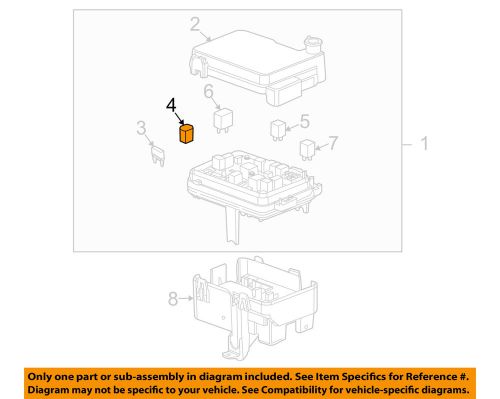 2
6
4
3
5
7
1
8

Only one part or sub-assembly in diagram included. See Item Specifics for Reference #. Diagram may not be specific to your vehicle. See Compatibility for vehicle-specific diagrams.