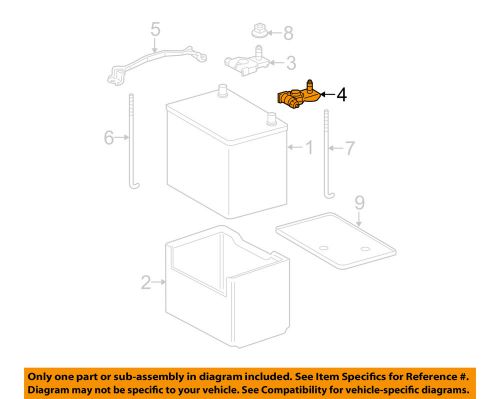 5
8
3
4
6
1
7
9
2

Only one part or sub-assembly in diagram included. See Item Specifics for Reference #. Diagram may not be specific to your vehicle. See Compatibility for vehicle-specific diagrams.