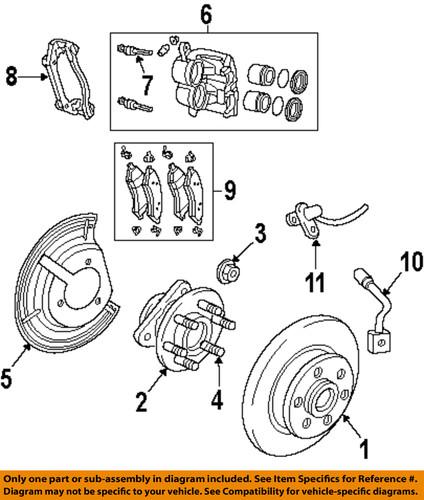 6
8
7
9
3
11
10
5
2
4
1

Only one part or sub-assembly in diagram included. See Item Specifics for Reference #. Diagram may not be specific to your vehicle. See Compatibility for vehicle-specific diagrams.