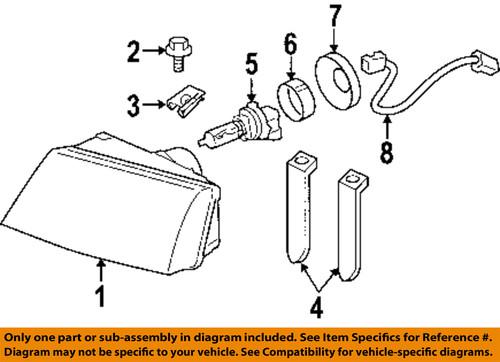 2
3
5
6
7
8
1
4

Only one part or sub-assembly in diagram included. See Item Specifics for Reference #.
Diagram may not be specific to your vehicle. See Compatibility for vehicle-specific diagrams.