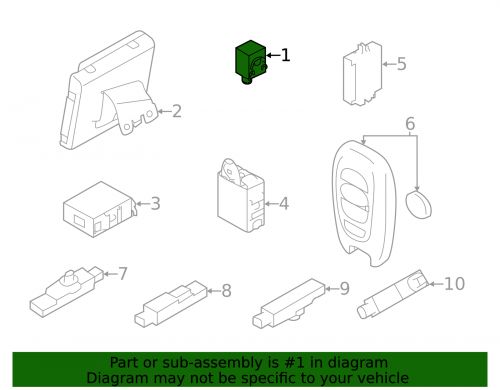 1
5
2
6
3
4
7
8
9
10

Part or sub-assembly is #1 in diagram
Diagram may not be specific to your vehicle