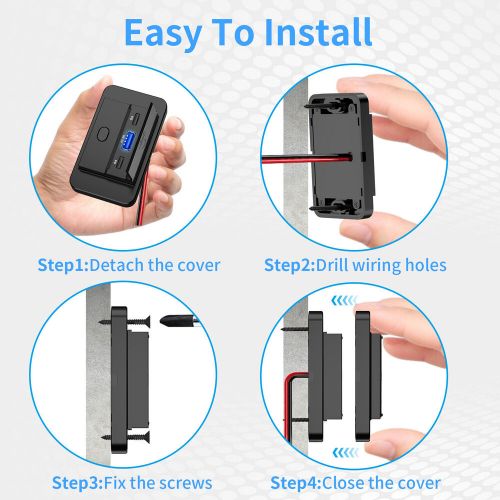 Easy To Install

Step1:Detach the cover

Step2:Drill wiring holes

Step3:Fix the screws

Step4:Close the cover