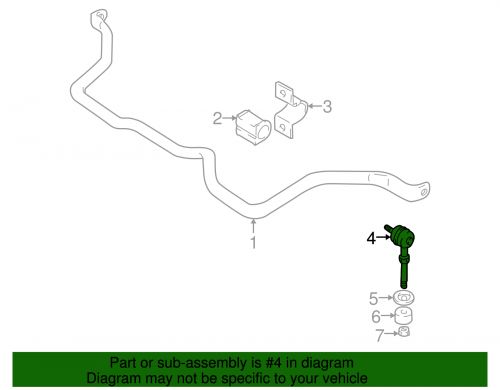 2
3
1
4
5
6
7

Part or sub-assembly is #4 in diagram
Diagram may not be specific to your vehicle