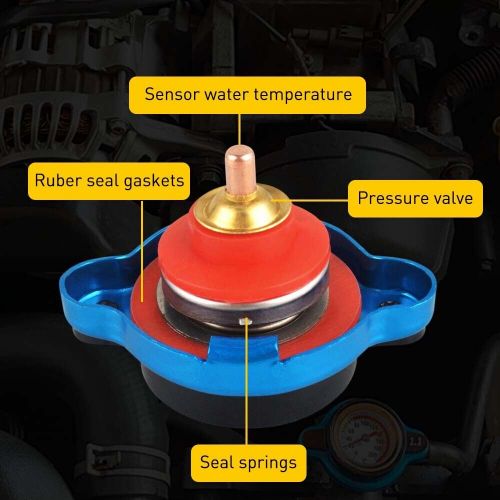 Sensor water temperature

Ruber seal gaskets

Pressure valve

Seal springs