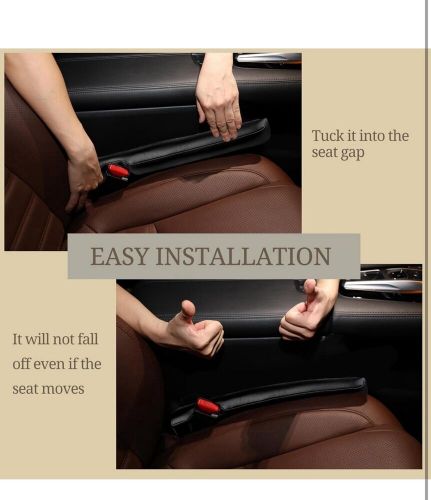 Tuck it into the seat gap

EASY INSTALLATION

It will not fall off even if the seat moves