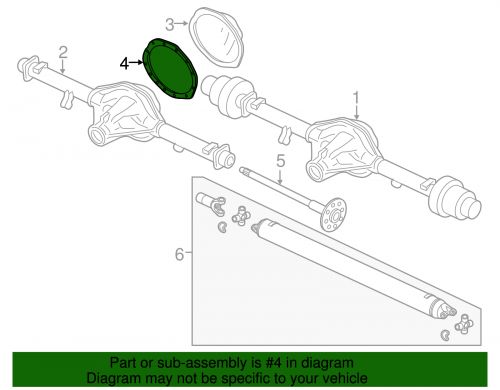 3
2
4
1
5
6
Part or sub-assembly is #4 in diagram
Diagram may not be specific to your vehicle