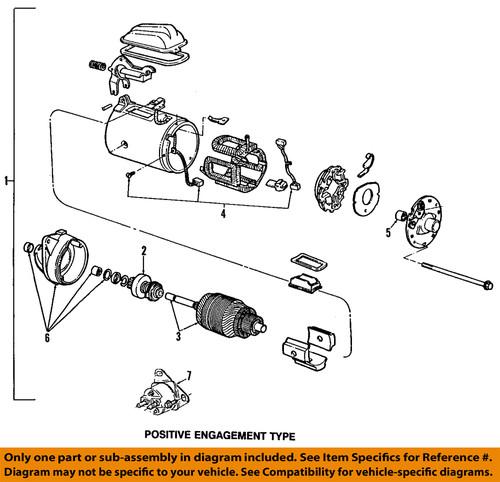 1

4

5

2

6

3

7

POSITIVE ENGAGEMENT TYPE

Only one part or sub-assembly in diagram included. See Item Specifics for Reference #. Diagram may not be specific to your vehicle. See Compatibility for vehicle-specific diagrams.