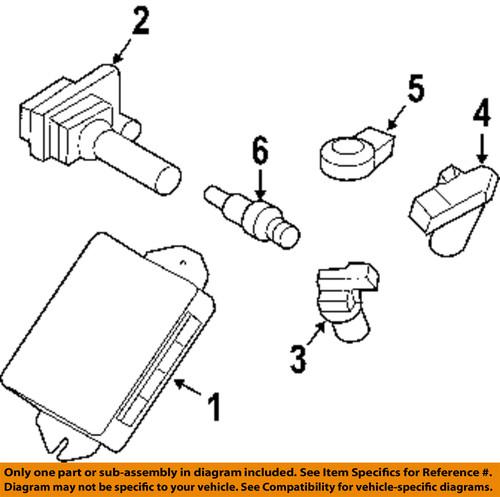 2

5

4

6

3

1

Only one part or sub-assembly in diagram included. See Item Specifics for Reference #. Diagram may not be specific to your vehicle. See Compatibility for vehicle-specific diagrams.