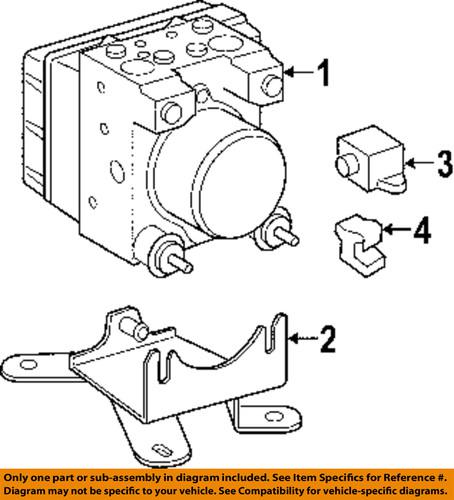 1
3
4
2

Only one part or sub-assembly in diagram included. See Item Specifics for Reference #.
Diagram may not be specific to your vehicle. See Compatibility for vehicle-specific diagrams.