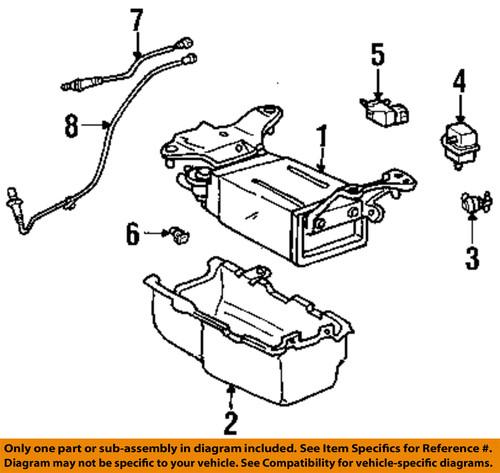 7
5
4
8
1
6
3
2

Only one part or sub-assembly in diagram included. See Item Specifics for Reference #.
Diagram may not be specific to your vehicle. See Compatibility for vehicle-specific diagrams.