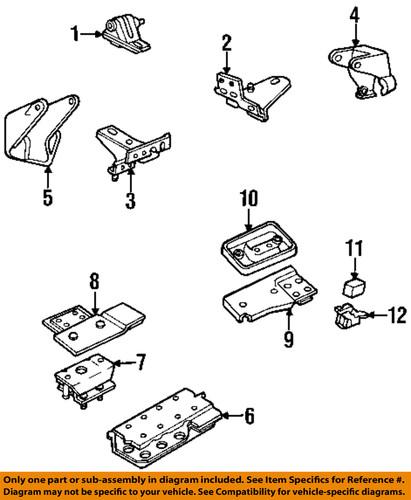 1
2
4
5
3
10
11
8
12
9
7
6

Only one part or sub-assembly in diagram included. See Item Specifics for Reference #. Diagram may not be specific to your vehicle. See Compatibility for vehicle-specific diagrams.