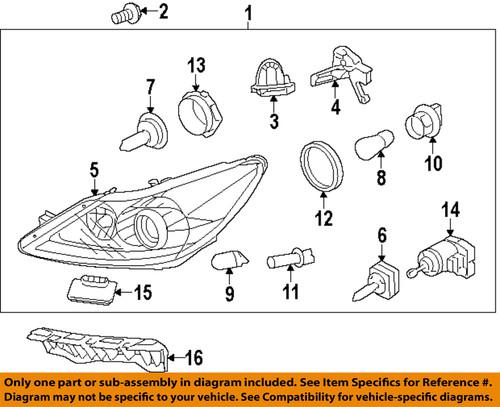 2
1
13
7
3
4
10
8
5
12
14
6
9
11
15
16

Only one part or sub-assembly in diagram included. See Item Specifics for Reference #.
Diagram may not be specific to your vehicle. See Compatibility for vehicle-specific diagrams.