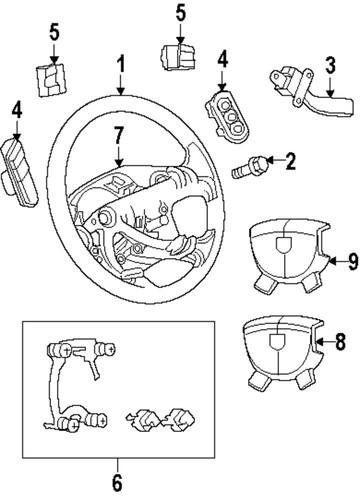 5
5
1
4
3
4
7
2
9
8
6