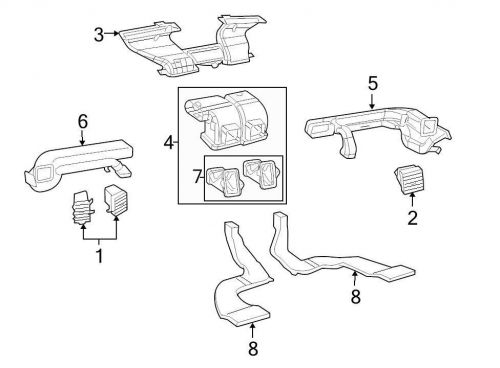 3
5
6
4
7
2
1
8
8