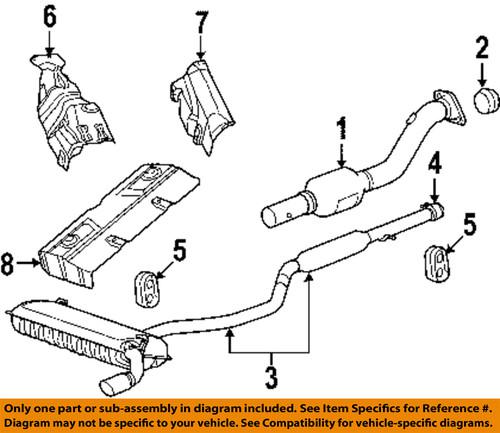 6
7
2
1
4
5
8
5
3

Only one part or sub-assembly in diagram included. See Item Specifics for Reference #. Diagram may not be specific to your vehicle. See Compatibility for vehicle-specific diagrams.