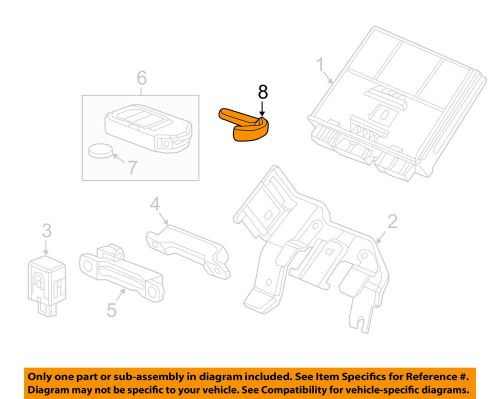 6

8

1

7

4

2

3

5

Only one part or sub-assembly in diagram included. See Item Specifics for Reference #. Diagram may not be specific to your vehicle. See Compatibility for vehicle-specific diagrams.