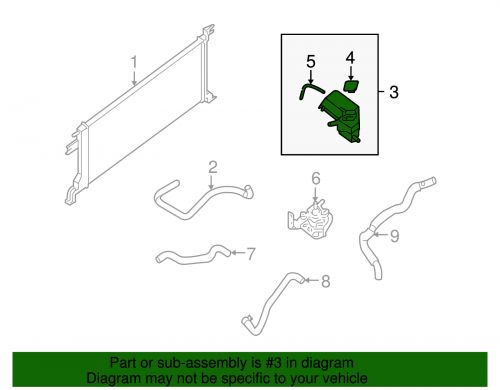 1
5
4
3
2
6
9
7
8

Part or sub-assembly is #3 in diagram
Diagram may not be specific to your vehicle