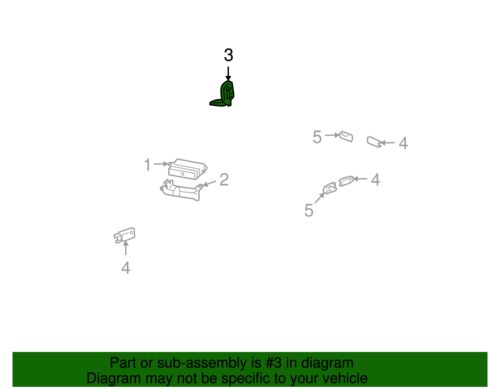 3

5

4

1

2

4

5

4

Part or sub-assembly is #3 in diagram
Diagram may not be specific to your vehicle